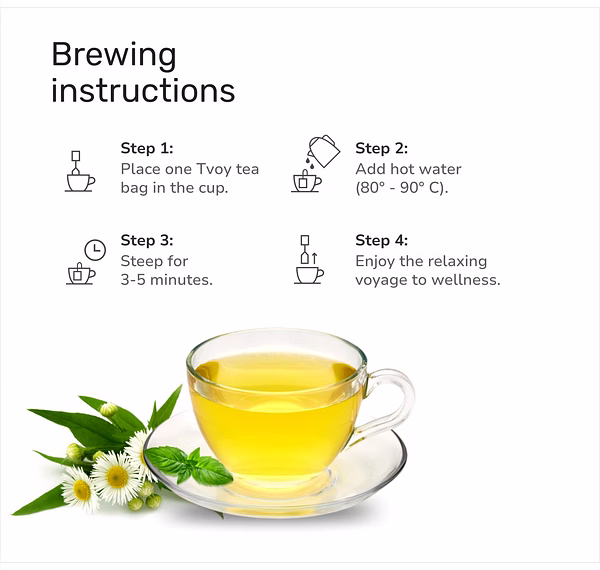 Brewing instructions

Step 1:
Place one Tvoy tea bag in the cup.

Step 2:
Add hot water (80° - 90° C).

Step 3:
Steep for 3-5 minutes.

Step 4:
Enjoy the relaxing voyage to wellness.