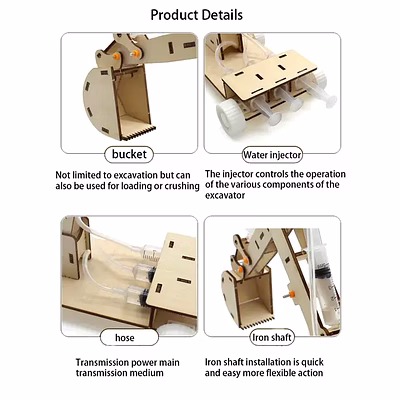 Product Details

bucket

Not limited to excavation but can also be used for loading or crushing

Water injector

The injector controls the operation of the various components of the excavator

hose

Transmission power main transmission medium

Iron shaft

Iron shaft installation is quick and easy more flexible action