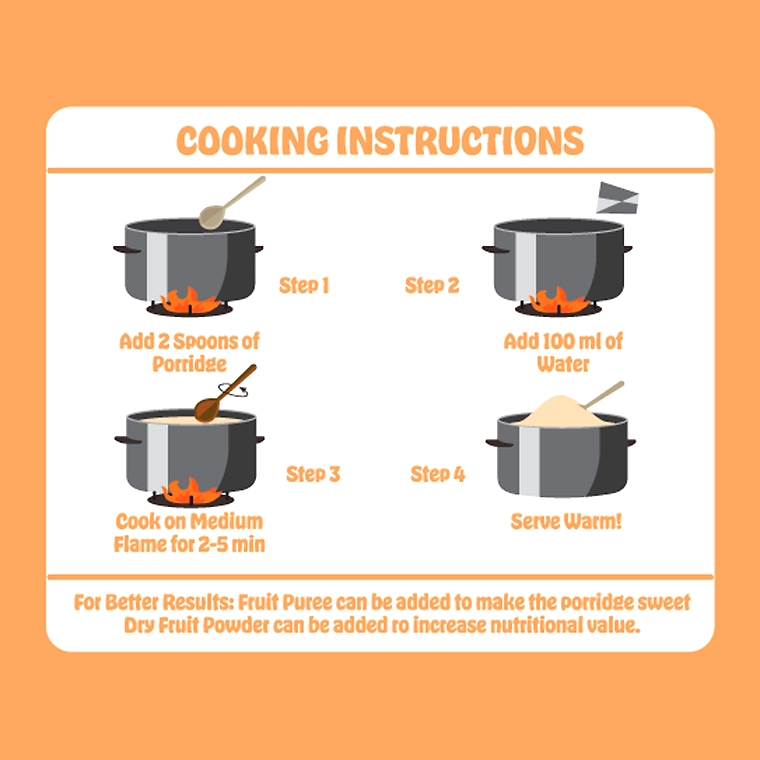 COOKING INSTRUCTIONS

Step 1

Add 2 Spoons of Porridge

Step 2

Add 100 ml of Water

Step 3

Cook on Medium Flame for 2-5 min

Step 4

Serve Warm!

For Better Results: Fruit Puree can be added to make the porridge sweet
Dry Fruit Powder can be added ro increase nutritional value.