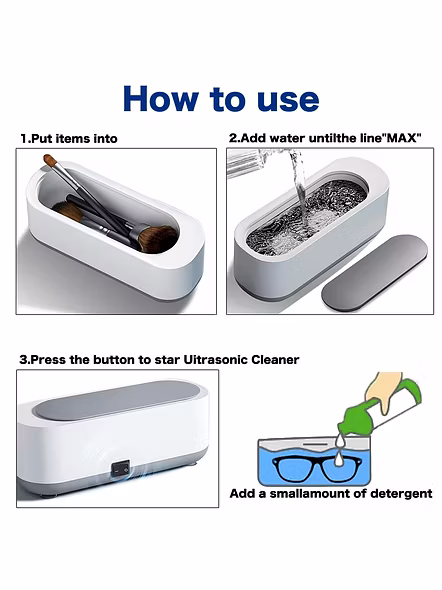 How to use

1.Put items into

2.Add water untilthe line"MAX"

3.Press the button to star Uitrasonic Cleaner

Add a smallamount of detergent