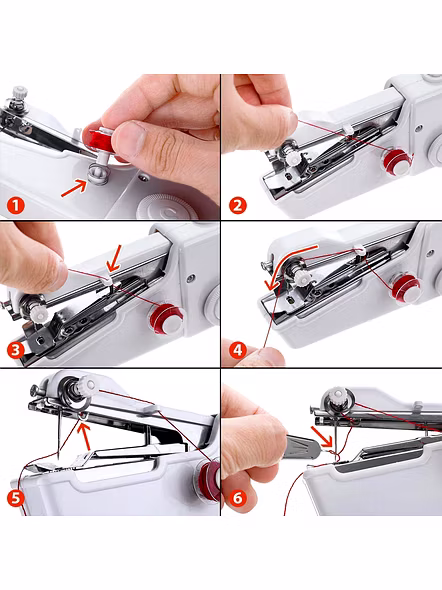 1
2
3
4
5
6