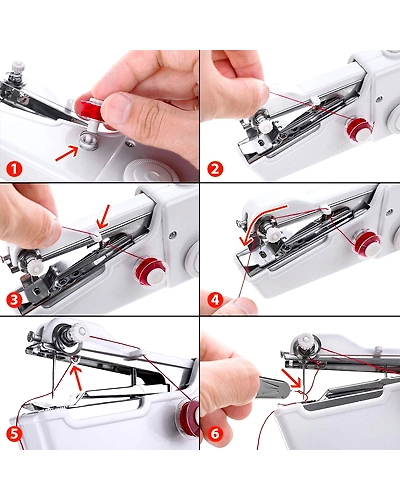 1
2
3
4
5
6