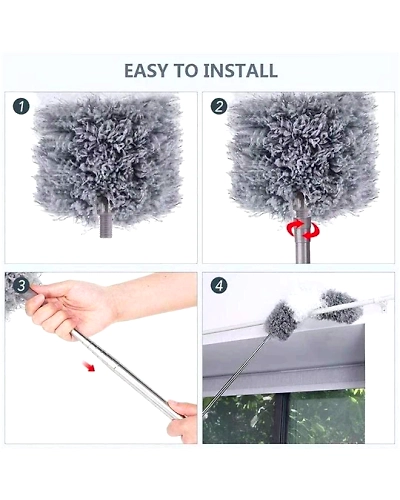 EASY TO INSTALL

1

2

3

4