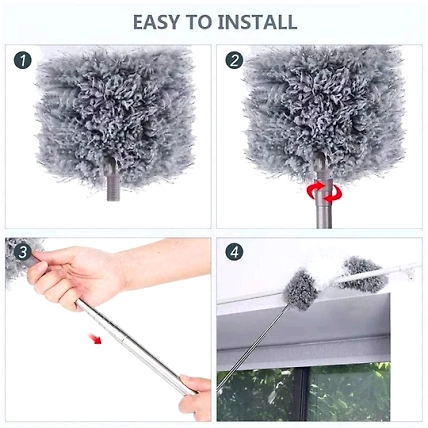 EASY TO INSTALL

1

2

3

4