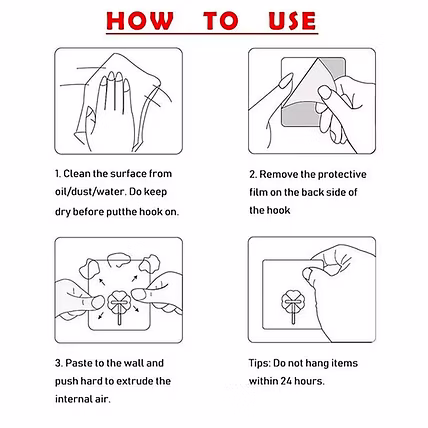 HOW TO USE

1. Clean the surface from oil/dust/water. Do keep dry before putthe hook on.

2. Remove the protective film on the back side of the hook

3. Paste to the wall and push hard to extrude the internal air.

Tips: Do not hang items within 24 hours.