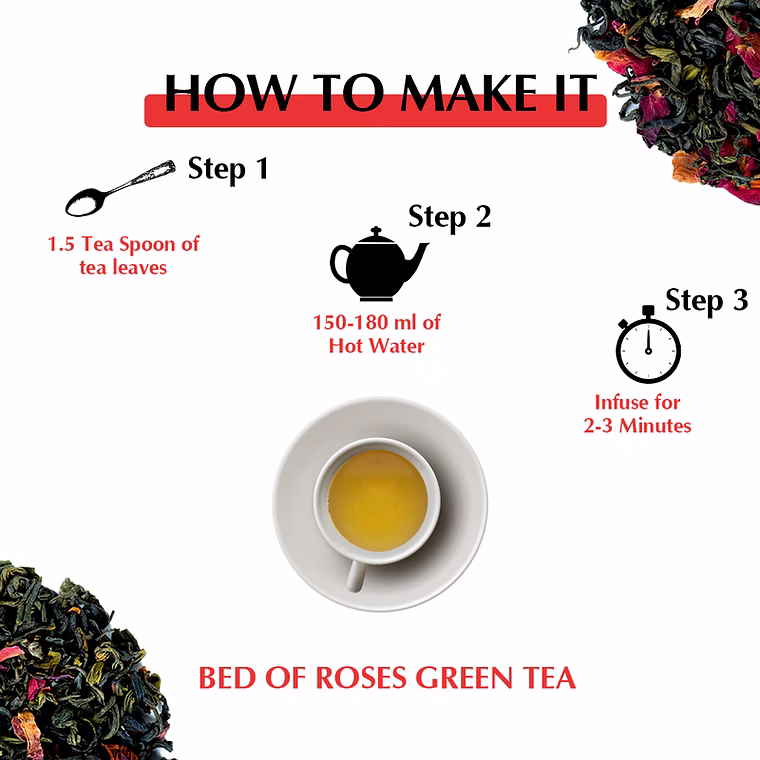 HOW TO MAKE IT

Step 1

1.5 Tea Spoon of tea leaves

Step 2

150-180 ml of Hot Water

Step 3

Infuse for 2-3 Minutes

BED OF ROSES GREEN TEA