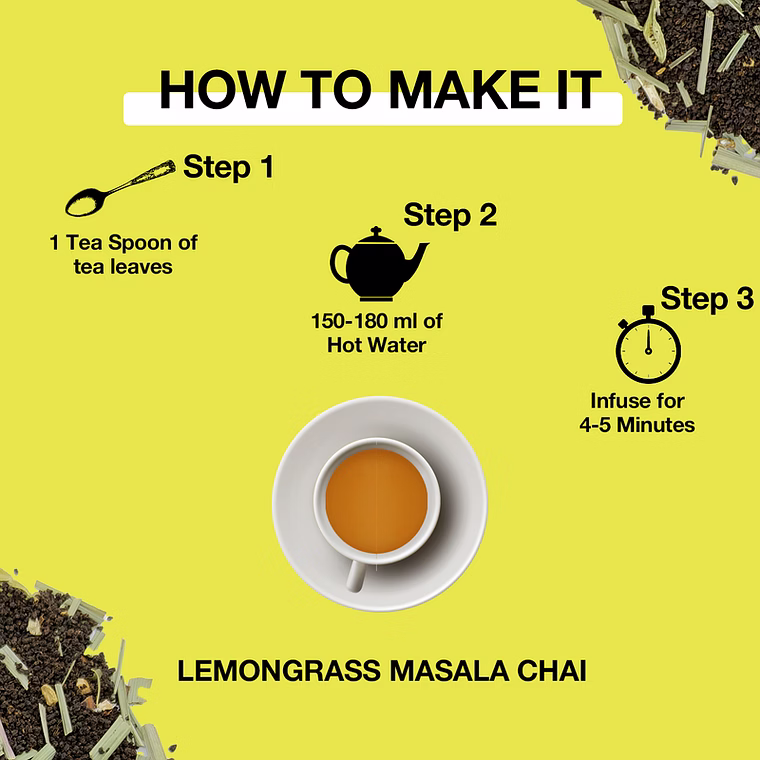 HOW TO MAKE IT

Step 1

1 Tea Spoon of tea leaves

Step 2

150-180 ml of Hot Water

Step 3

Infuse for 4-5 Minutes

LEMONGRASS MASALA CHAI