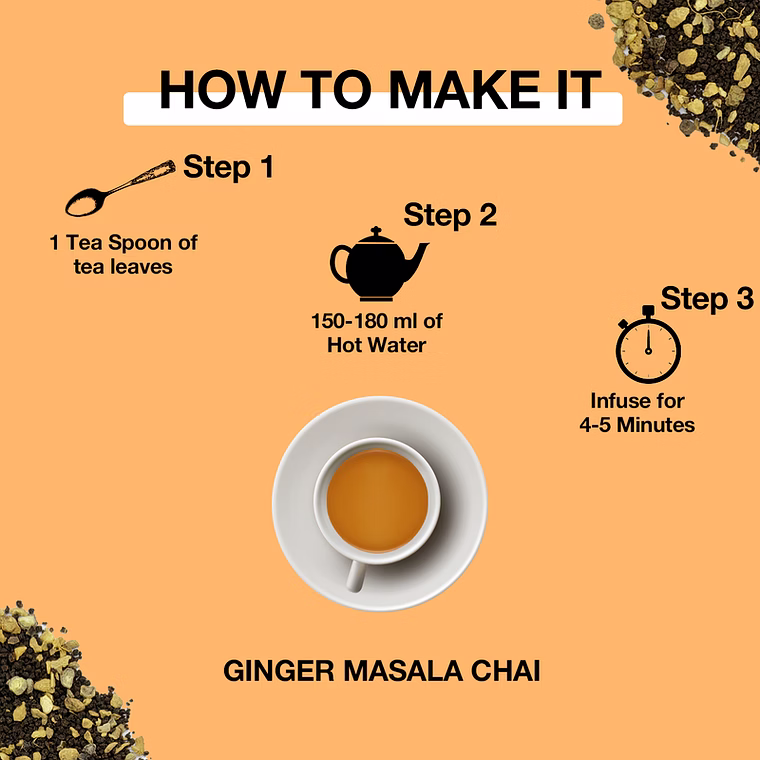 HOW TO MAKE IT

Step 1

1 Tea Spoon of
tea leaves

Step 2

150-180 ml of
Hot Water

Step 3

Infuse for
4-5 Minutes

GINGER MASALA CHAI