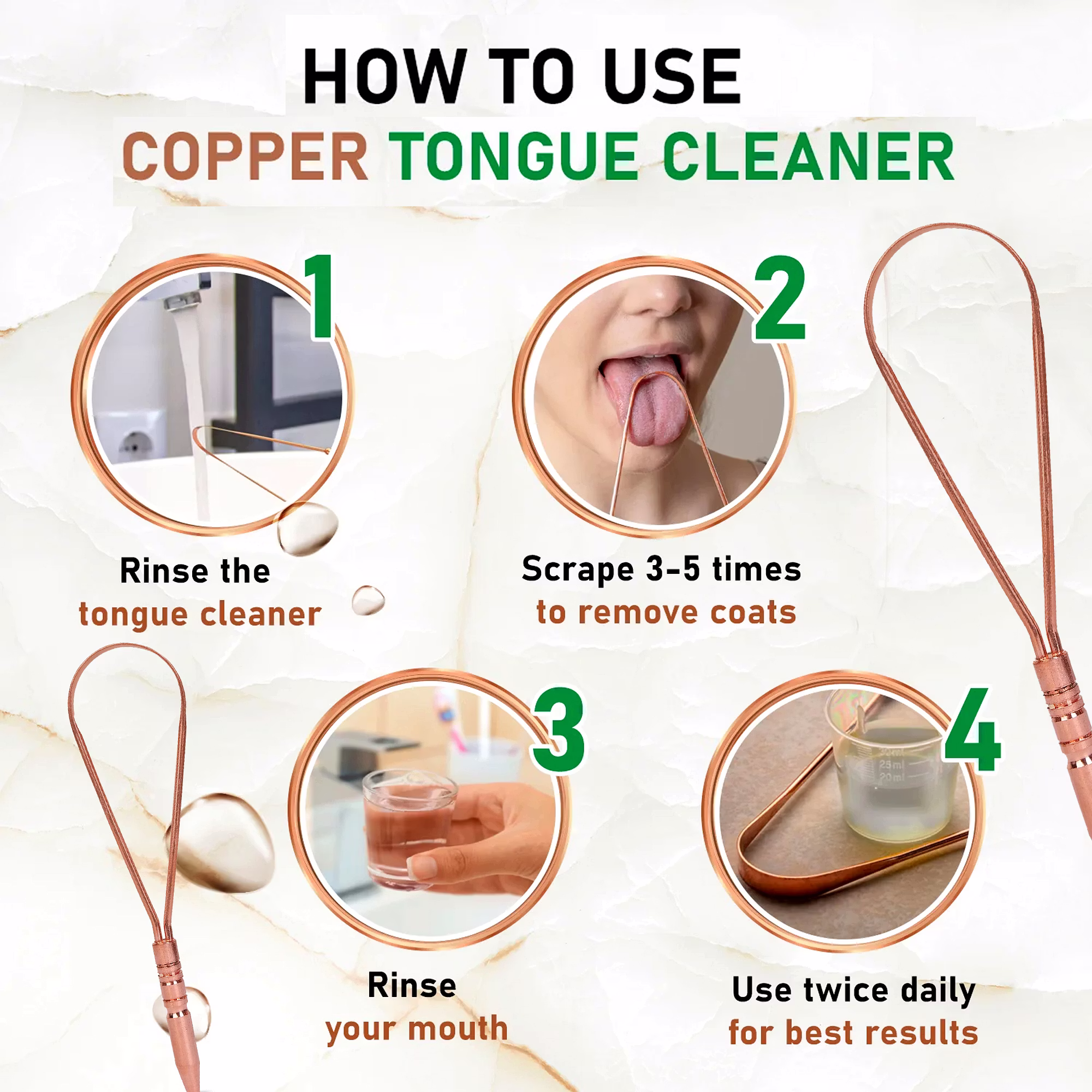 HOW TO USE
COPPER TONGUE CLEANER

1
Rinse the tongue cleaner

2
Scrape 3-5 times to remove coats

3
Rinse your mouth

4
30ml
25ml
20ml
Use twice daily for best results