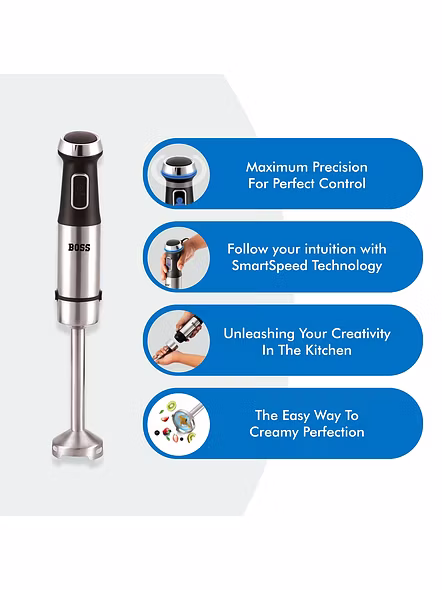 BOSS

Maximum Precision For Perfect Control

Follow your intuition with SmartSpeed Technology

Unleashing Your Creativity In The Kitchen

The Easy Way To Creamy Perfection