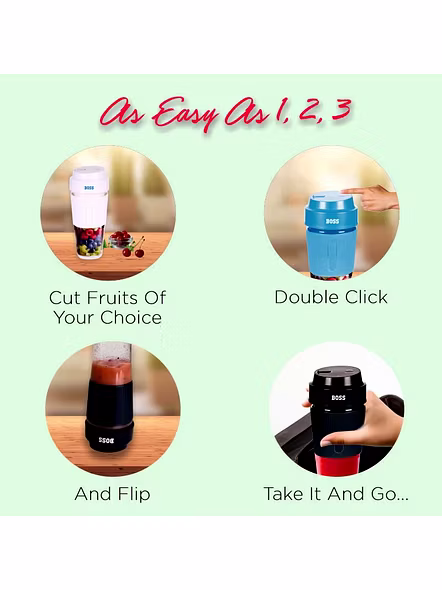 As Easy As 1, 2, 3

BOSS

Cut Fruits Of Your Choice

BOSS

Double Click

BOSS

And Flip

BOSS

Take It And Go...