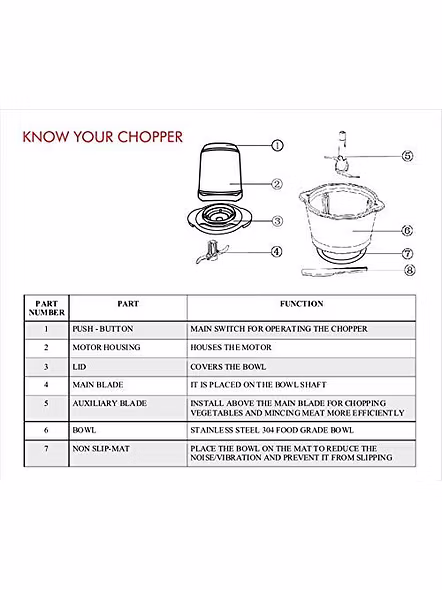 KNOW YOUR CHOPPER

①
②
③
④
⑤
⑥
⑦
⑧

| PART NUMBER | PART | FUNCTION |
|---|---|---|
| 1 | PUSH - BUTTON | MAIN SWITCH FOR OPERATING THE CHOPPER |
| 2 | MOTOR HOUSING | HOUSES THE MOTOR |
| 3 | LID | COVERS THE BOWL |
| 4 | MAIN BLADE | IT IS PLACED ON THE BOWL SHAFT |
| 5 | AUXILIARY BLADE | INSTALL ABOVE THE MAIN BLADE FOR CHOPPING VEGETABLES AND MINCING MEAT MORE EFFICIENTLY |
| 6 | BOWL | STAINLESS STEEL 304 FOOD GRADE BOWL |
| 7 | NON SLIP-MAT | PLACE THE BOWL ON THE MAT TO REDUCE THE NOISE/VIBRATION AND PREVENT IT FROM SLIPPING |