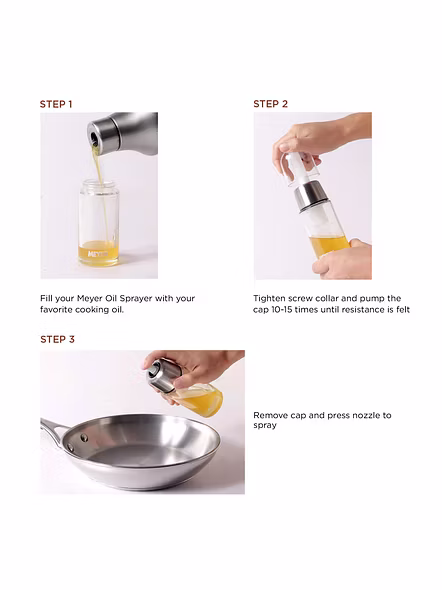 STEP 1

MEYER

Fill your Meyer Oil Sprayer with your favorite cooking oil.

STEP 2

Tighten screw collar and pump the cap 10-15 times until resistance is felt

STEP 3

Remove cap and press nozzle to spray