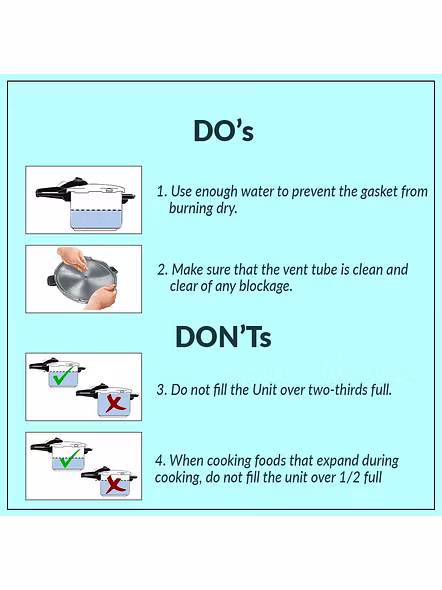 DO's

1. Use enough water to prevent the gasket from burning dry.

2. Make sure that the vent tube is clean and clear of any blockage.

DON'Ts

3. Do not fill the Unit over two-thirds full.

4. When cooking foods that expand during cooking, do not fill the unit over 1/2 full