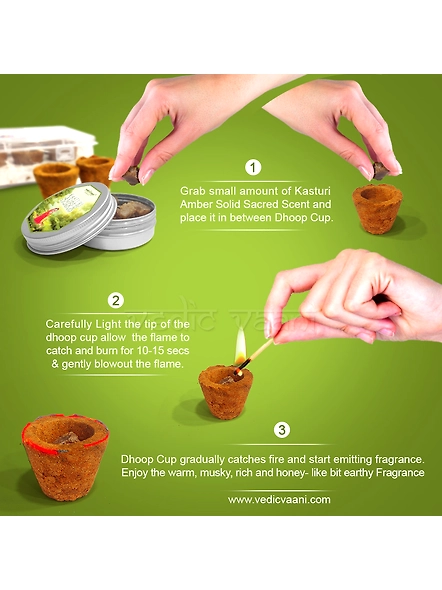 1

Grab small amount of Kasturi Amber Solid Sacred Scent and place it in between Dhoop Cup.

2

Carefully Light the tip of the dhoop cup allow the flame to catch and burn for 10-15 secs & gently blowout the flame.

vedic vaani

3

Dhoop Cup gradually catches fire and start emitting fragrance. Enjoy the warm, musky, rich and honey- like bit earthy Fragrance

www.vedicvaani.com