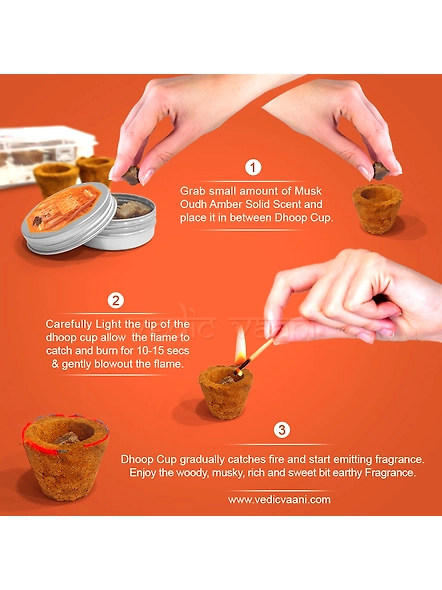 1

Grab small amount of Musk Oudh Amber Solid Scent and place it in between Dhoop Cup.

2

Carefully Light the tip of the dhoop cup allow the flame to catch and burn for 10-15 secs & gently blowout the flame.

3

Dhoop Cup gradually catches fire and start emitting fragrance. Enjoy the woody, musky, rich and sweet bit earthy Fragrance.

www.vedicvaani.com