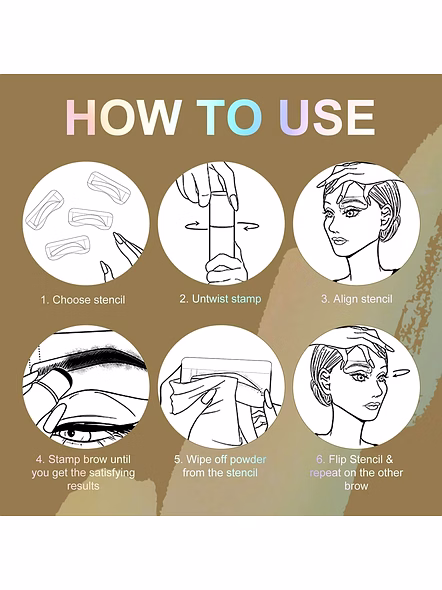 HOW TO USE

1. Choose stencil

2. Untwist stamp

3. Align stencil

4. Stamp brow until you get the satisfying results

5. Wipe off powder from the stencil

6. Flip Stencil & repeat on the other brow