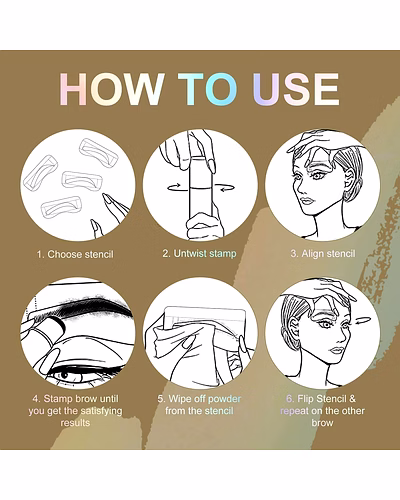 HOW TO USE

1. Choose stencil

2. Untwist stamp

3. Align stencil

4. Stamp brow until you get the satisfying results

5. Wipe off powder from the stencil

6. Flip Stencil & repeat on the other brow