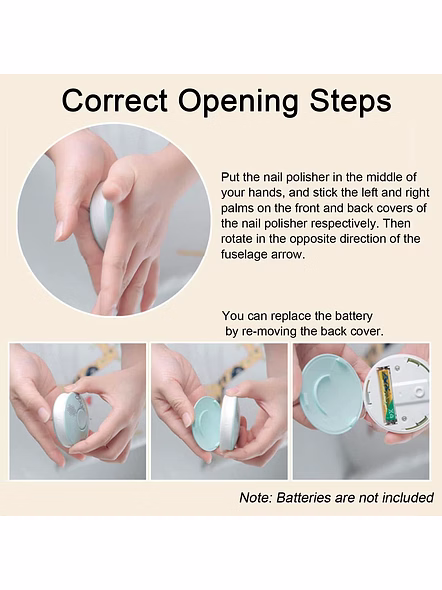 Correct Opening Steps

Put the nail polisher in the middle of your hands, and stick the left and right palms on the front and back covers of the nail polisher respectively. Then rotate in the opposite direction of the fuselage arrow.

You can replace the battery by re-moving the back cover.

Note: Batteries are not included