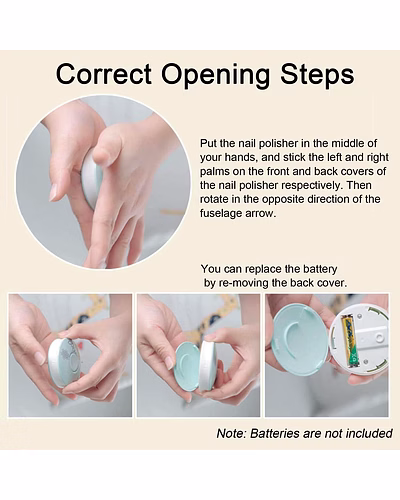 Correct Opening Steps

Put the nail polisher in the middle of your hands, and stick the left and right palms on the front and back covers of the nail polisher respectively. Then rotate in the opposite direction of the fuselage arrow.

You can replace the battery by re-moving the back cover.

Note: Batteries are not included