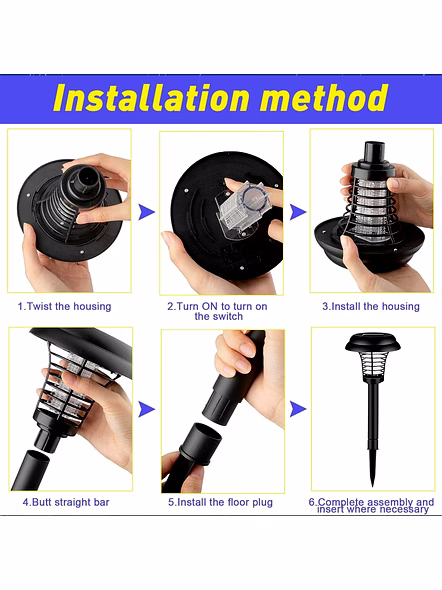 Installation method

1.Twist the housing

2.Turn ON to turn on the switch

3.Install the housing

4.Butt straight bar

5.Install the floor plug

6.Complete assembly and insert where necessary