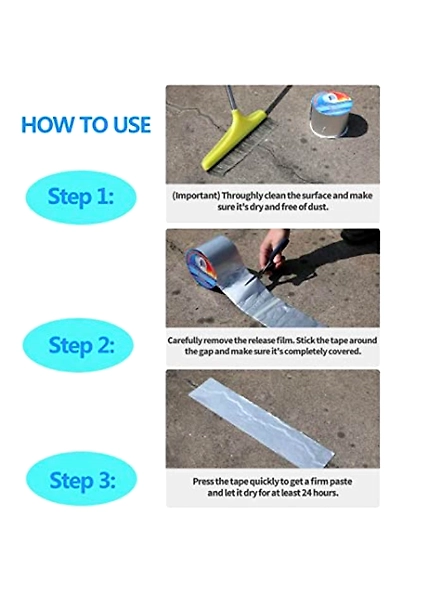 HOW TO USE

Step 1:

(Important) Throughly clean the surface and make sure it's dry and free of dust.

Step 2:

Carefully remove the release film. Stick the tape around the gap and make sure it's completely covered.

Step 3:

Press the tape quickly to get a firm paste and let it dry for at least 24 hours.