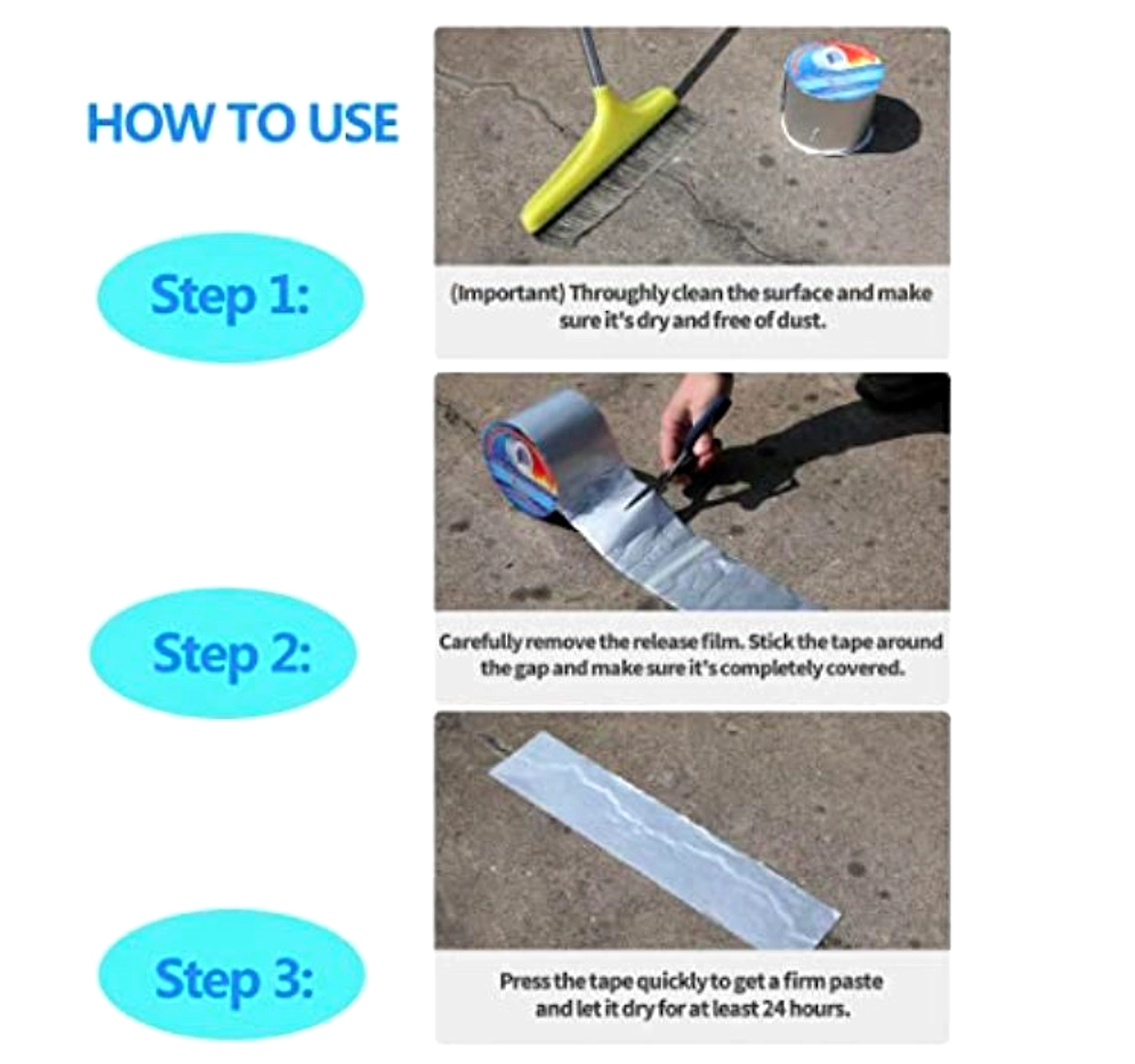 HOW TO USE

Step 1:

(Important) Throughly clean the surface and make sure it's dry and free of dust.

Step 2:

Carefully remove the release film. Stick the tape around the gap and make sure it's completely covered.

Step 3:

Press the tape quickly to get a firm paste and let it dry for at least 24 hours.