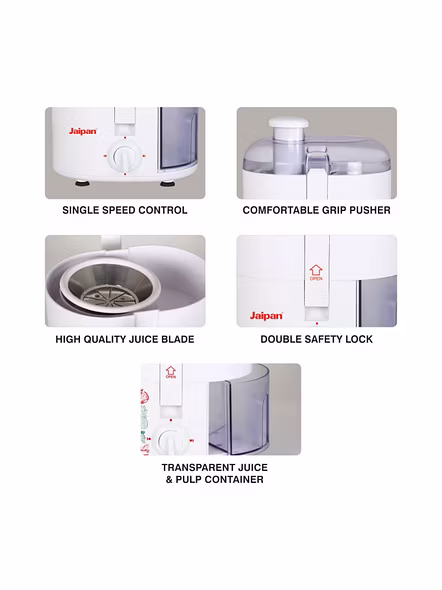 Jaipan

SINGLE SPEED CONTROL

COMFORTABLE GRIP PUSHER

HIGH QUALITY JUICE BLADE

OPEN

Jaipan

DOUBLE SAFETY LOCK

OPEN

TRANSPARENT JUICE & PULP CONTAINER