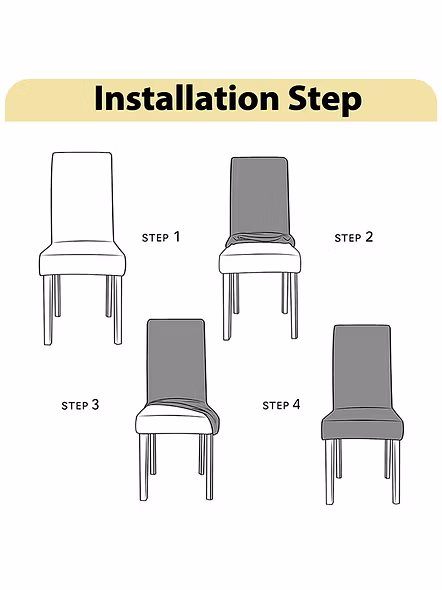 Installation Step

STEP 1

STEP 2

STEP 3

STEP 4