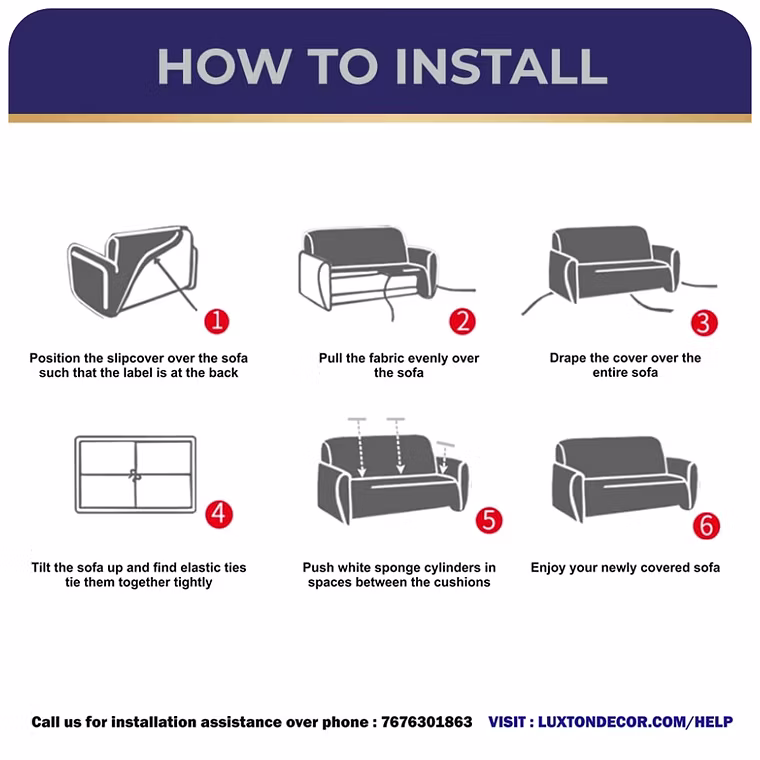 HOW TO INSTALL

1
Position the slipcover over the sofa such that the label is at the back

2
Pull the fabric evenly over the sofa

3
Drape the cover over the entire sofa

4
Tilt the sofa up and find elastic ties tie them together tightly

5
Push white sponge cylinders in spaces between the cushions

6
Enjoy your newly covered sofa

Call us for installation assistance over phone : 7676301863 VISIT : LUXTONDECOR.COM/HELP