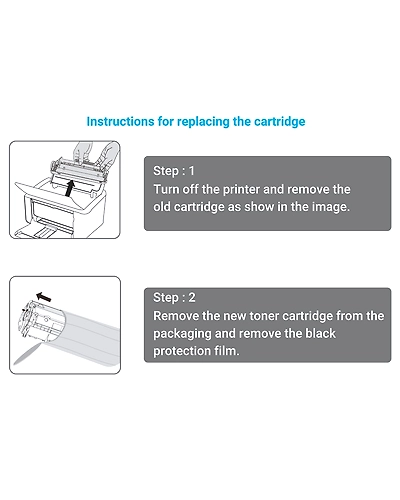 Instructions for replacing the cartridge

Step : 1
Turn off the printer and remove the old cartridge as show in the image.

Step : 2
Remove the new toner cartridge from the packaging and remove the black protection film.