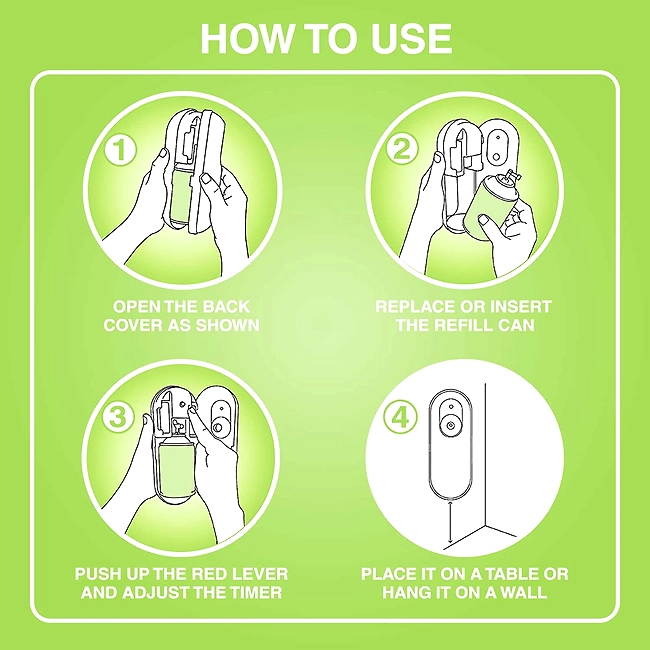 HOW TO USE

1

OPEN THE BACK COVER AS SHOWN

2

REPLACE OR INSERT THE REFILL CAN

3

PUSH UP THE RED LEVER AND ADJUST THE TIMER

4

PLACE IT ON A TABLE OR HANG IT ON A WALL