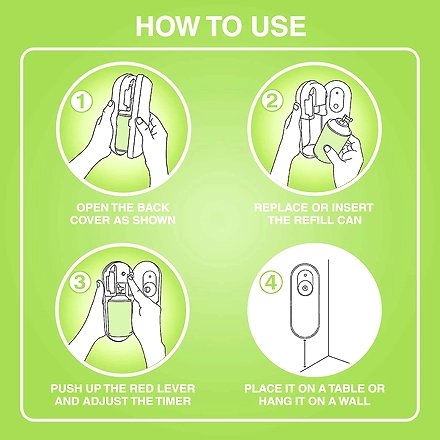 HOW TO USE

1

OPEN THE BACK COVER AS SHOWN

2

REPLACE OR INSERT THE REFILL CAN

3

PUSH UP THE RED LEVER AND ADJUST THE TIMER

4

PLACE IT ON A TABLE OR HANG IT ON A WALL