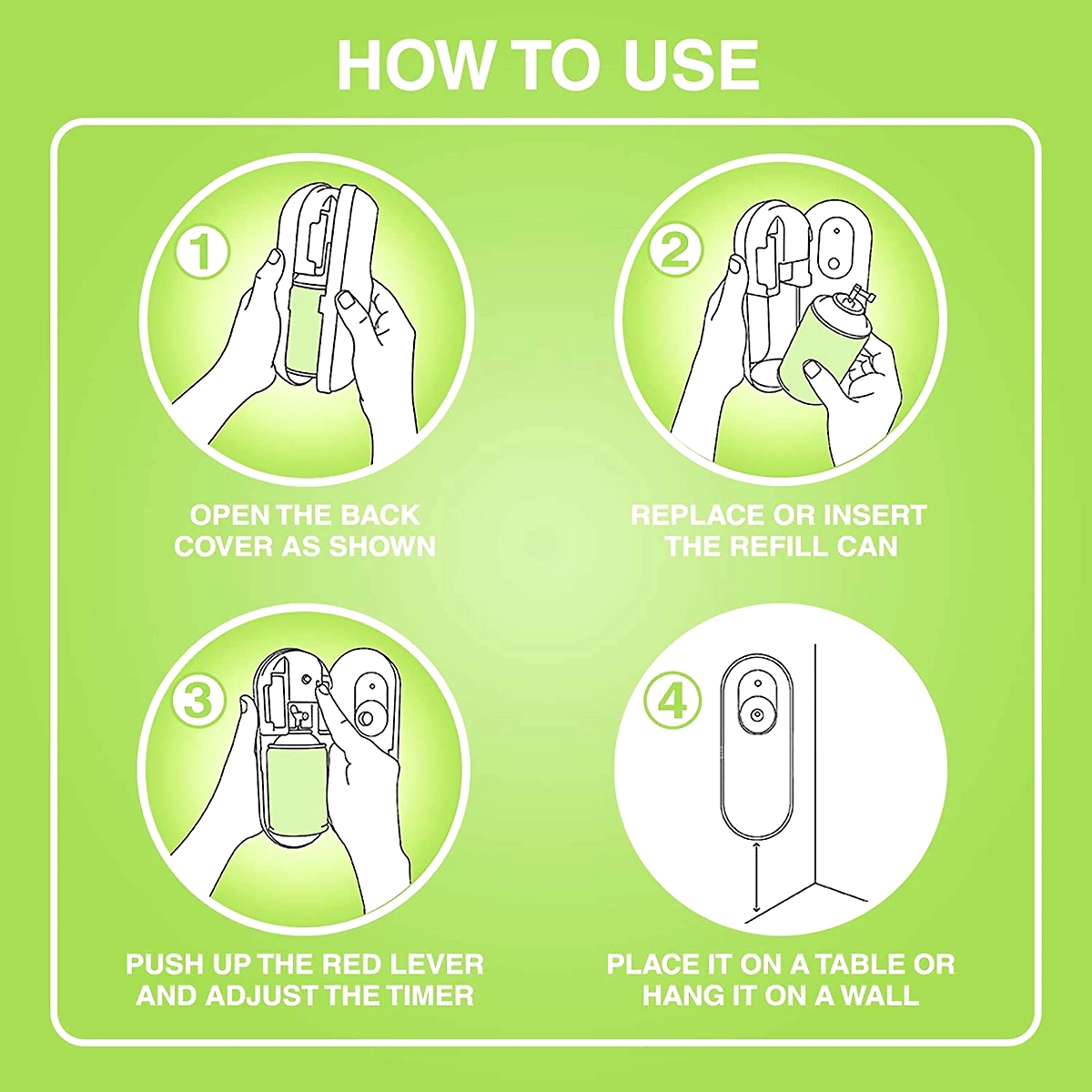 HOW TO USE

1

OPEN THE BACK COVER AS SHOWN

2

REPLACE OR INSERT THE REFILL CAN

3

PUSH UP THE RED LEVER AND ADJUST THE TIMER

4

PLACE IT ON A TABLE OR HANG IT ON A WALL