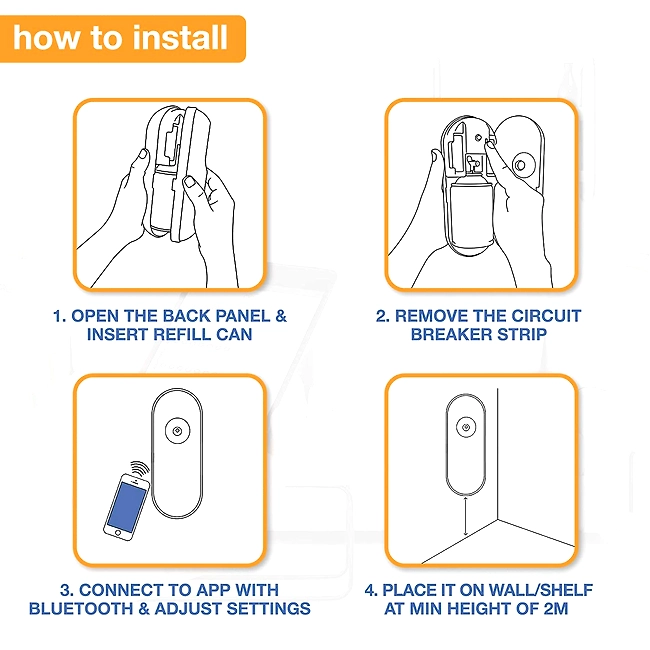 how to install

1. OPEN THE BACK PANEL & INSERT REFILL CAN

2. REMOVE THE CIRCUIT BREAKER STRIP

3. CONNECT TO APP WITH BLUETOOTH & ADJUST SETTINGS

4. PLACE IT ON WALL/SHELF AT MIN HEIGHT OF 2M