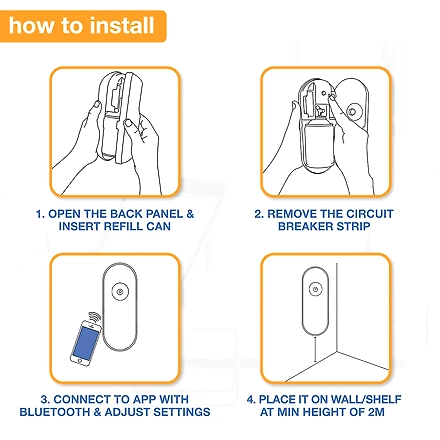 how to install

1. OPEN THE BACK PANEL & INSERT REFILL CAN

2. REMOVE THE CIRCUIT BREAKER STRIP

3. CONNECT TO APP WITH BLUETOOTH & ADJUST SETTINGS

4. PLACE IT ON WALL/SHELF AT MIN HEIGHT OF 2M