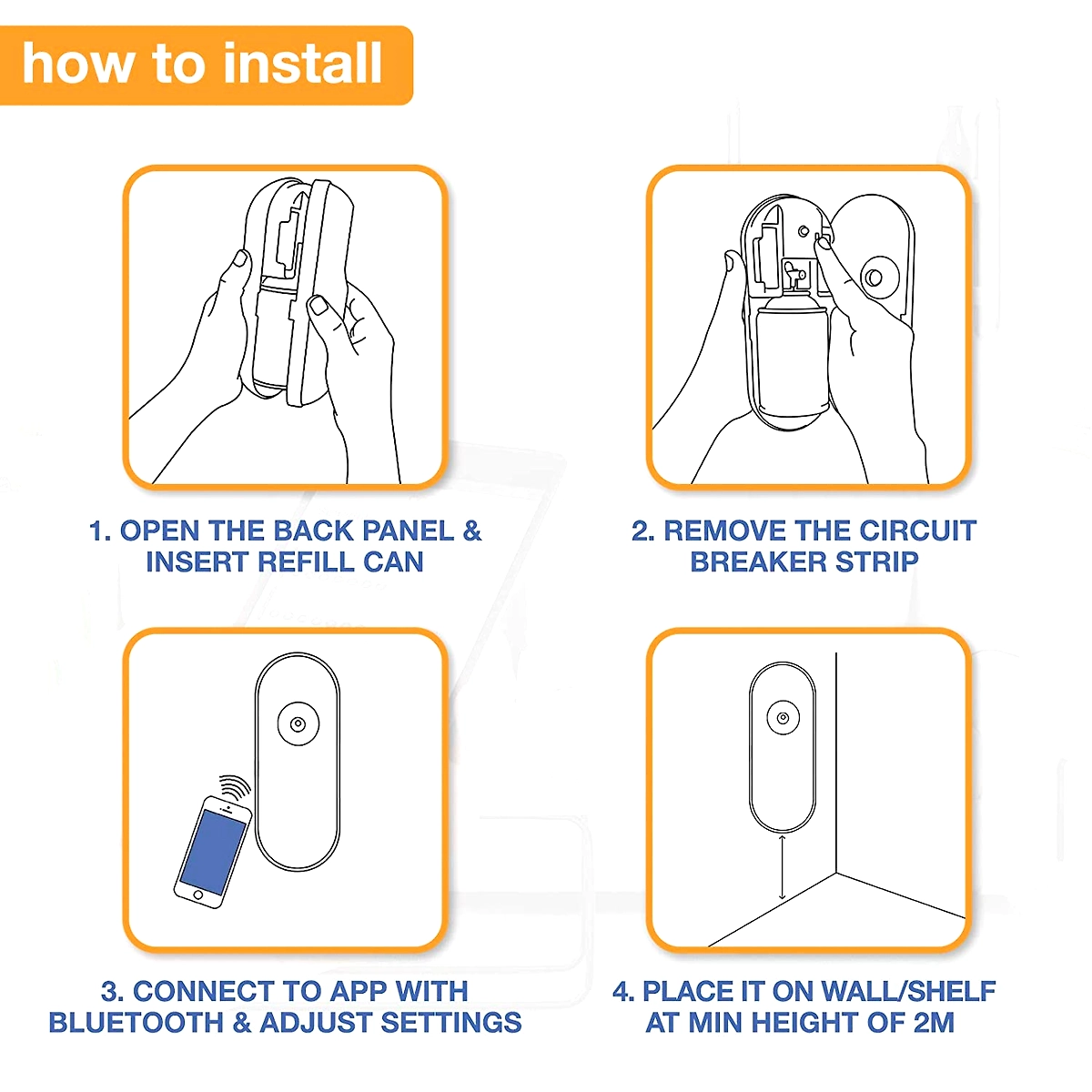 how to install

1. OPEN THE BACK PANEL & INSERT REFILL CAN

2. REMOVE THE CIRCUIT BREAKER STRIP

3. CONNECT TO APP WITH BLUETOOTH & ADJUST SETTINGS

4. PLACE IT ON WALL/SHELF AT MIN HEIGHT OF 2M