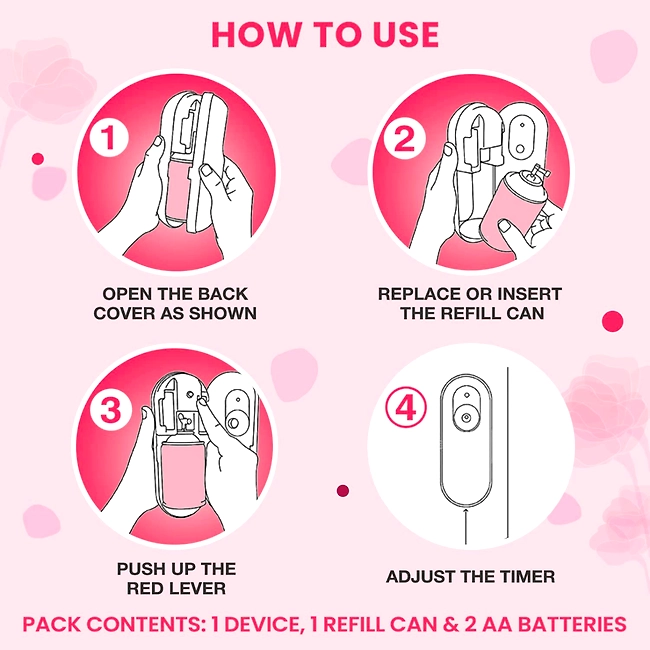 HOW TO USE

1

OPEN THE BACK COVER AS SHOWN

2

REPLACE OR INSERT THE REFILL CAN

3

PUSH UP THE RED LEVER

4

ADJUST THE TIMER

PACK CONTENTS: 1 DEVICE, 1 REFILL CAN & 2 AA BATTERIES