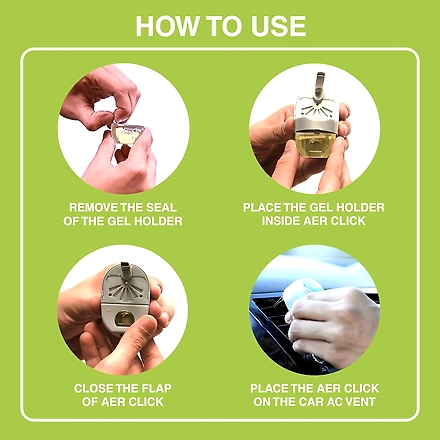 HOW TO USE

REMOVE THE SEAL OF THE GEL HOLDER

PLACE THE GEL HOLDER INSIDE AER CLICK

CLOSE THE FLAP OF AER CLICK

PLACE THE AER CLICK ON THE CAR AC VENT