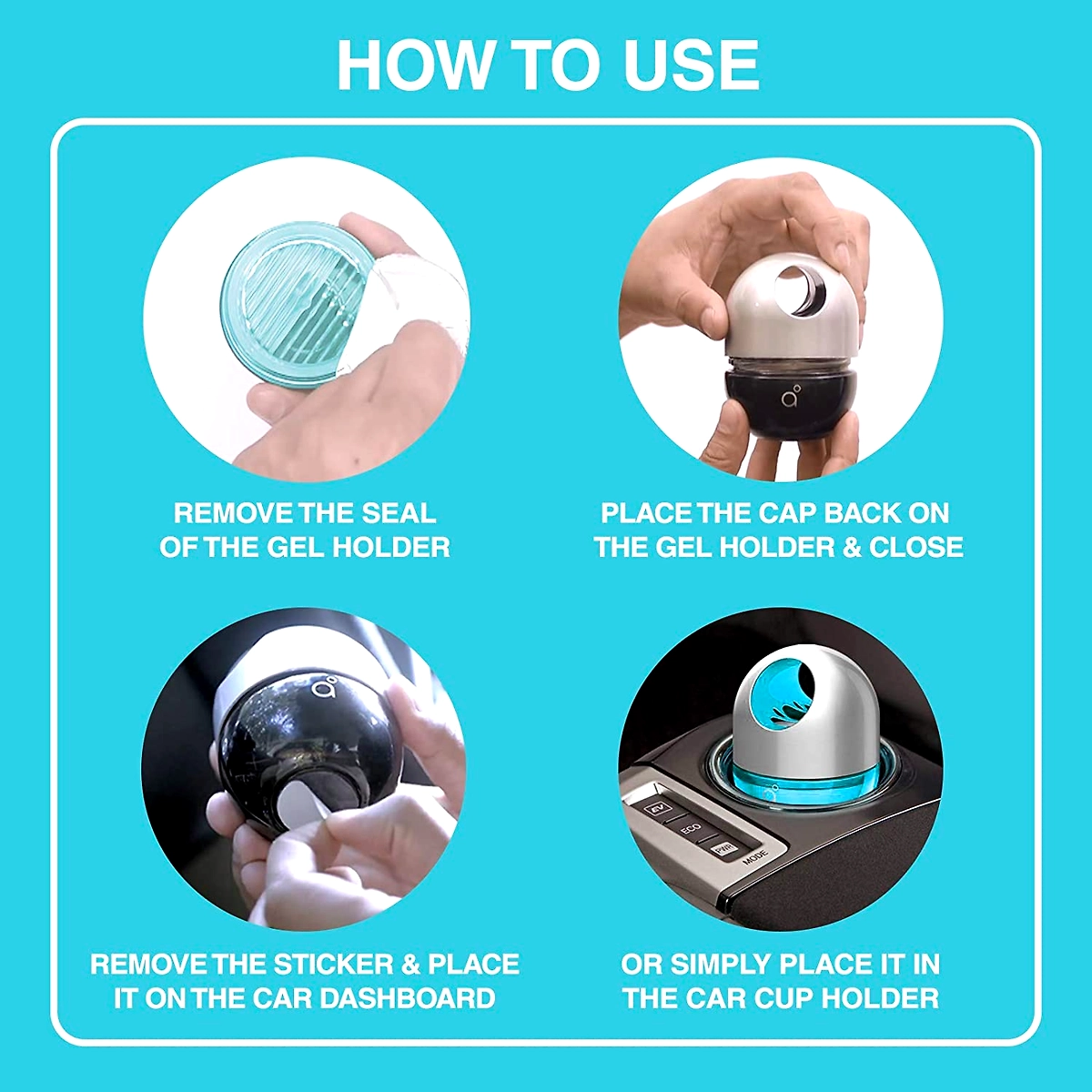 HOW TO USE

REMOVE THE SEAL OF THE GEL HOLDER

PLACE THE CAP BACK ON THE GEL HOLDER & CLOSE

REMOVE THE STICKER & PLACE IT ON THE CAR DASHBOARD

EV
ECO
PWR
MODE

OR SIMPLY PLACE IT IN THE CAR CUP HOLDER