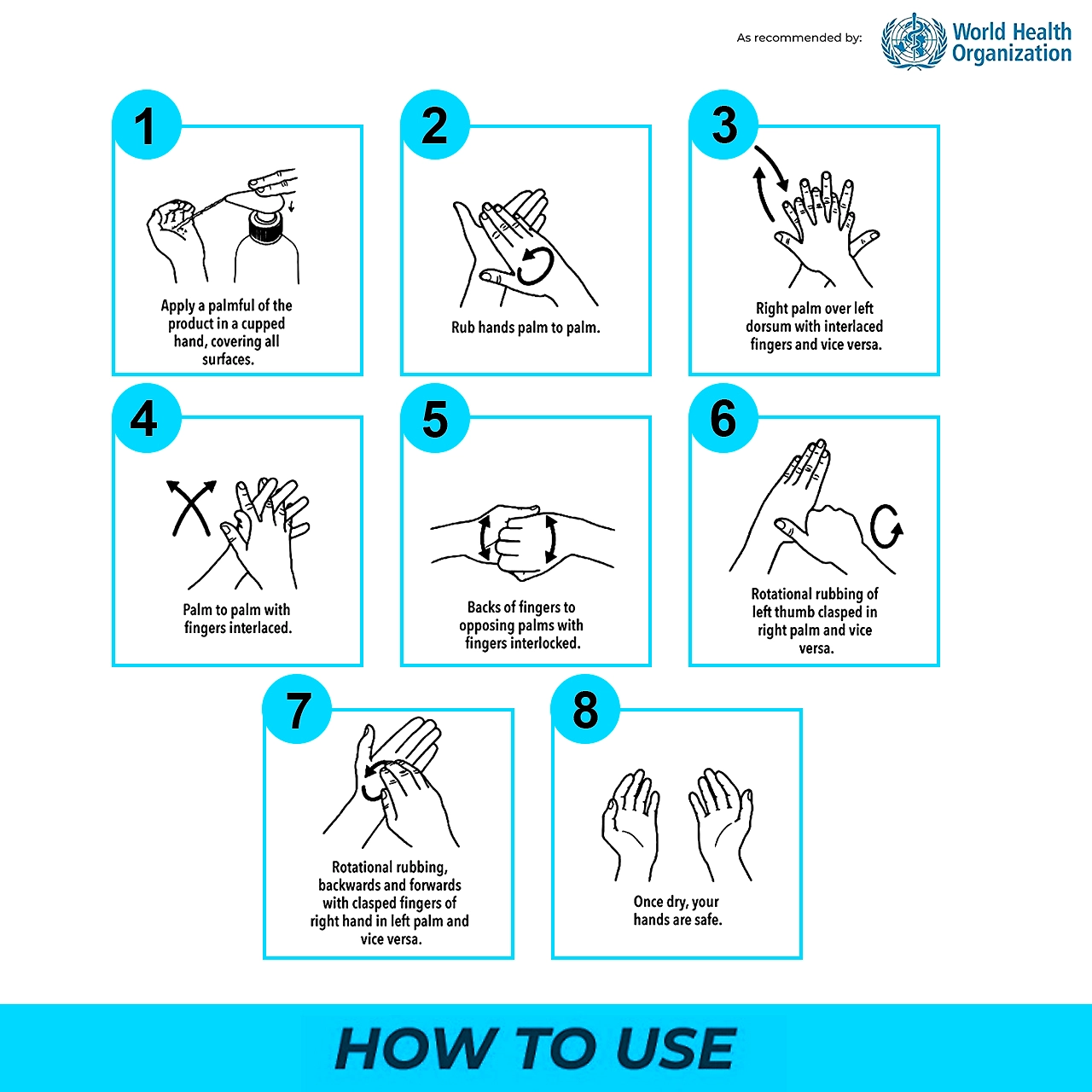 As recommended by: World Health Organization

1
Apply a palmful of the product in a cupped hand, covering all surfaces.

2
Rub hands palm to palm.

3
Right palm over left dorsum with interlaced fingers and vice versa.

4
Palm to palm with fingers interlaced.

5
Backs of fingers to opposing palms with fingers interlocked.

6
Rotational rubbing of left thumb clasped in right palm and vice versa.

7
Rotational rubbing, backwards and forwards with clasped fingers of right hand in left palm and vice versa.

8
Once dry, your hands are safe.

HOW TO USE