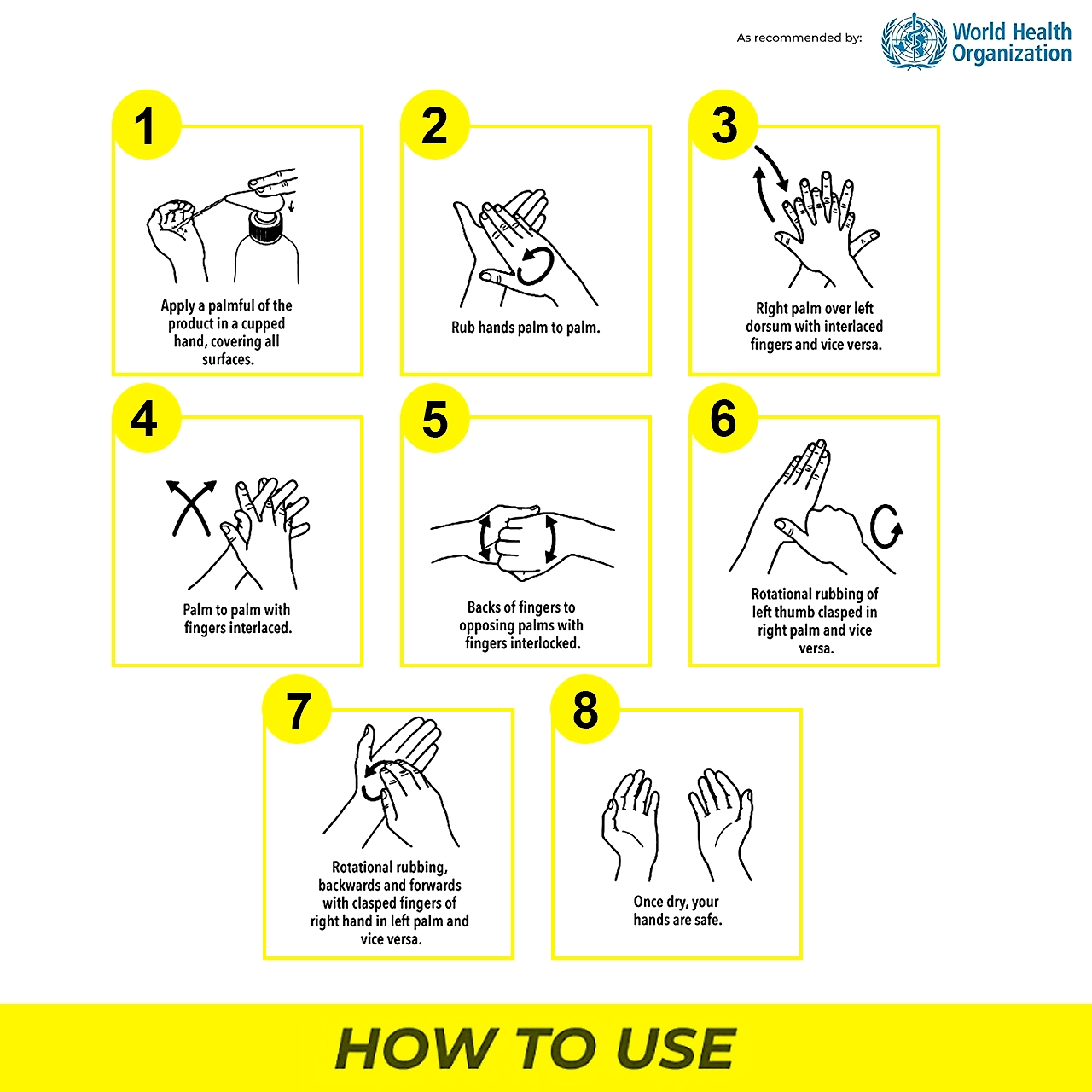 As recommended by: World Health Organization

1
Apply a palmful of the product in a cupped hand, covering all surfaces.

2
Rub hands palm to palm.

3
Right palm over left dorsum with interlaced fingers and vice versa.

4
Palm to palm with fingers interlaced.

5
Backs of fingers to opposing palms with fingers interlocked.

6
Rotational rubbing of left thumb clasped in right palm and vice versa.

7
Rotational rubbing, backwards and forwards with clasped fingers of right hand in left palm and vice versa.

8
Once dry, your hands are safe.

HOW TO USE