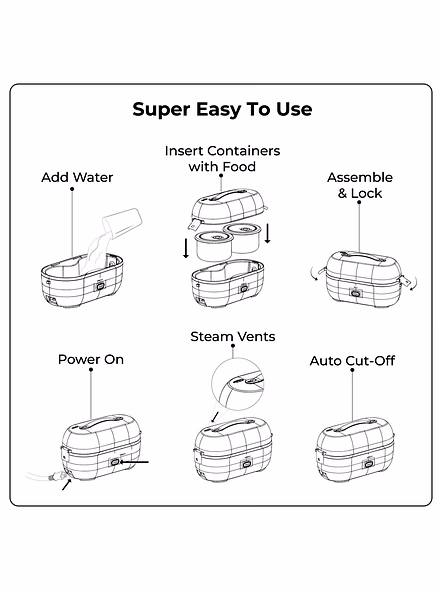 Super Easy To Use

Add Water

Insert Containers with Food

Assemble & Lock

Power On

Steam Vents

Auto Cut-Off