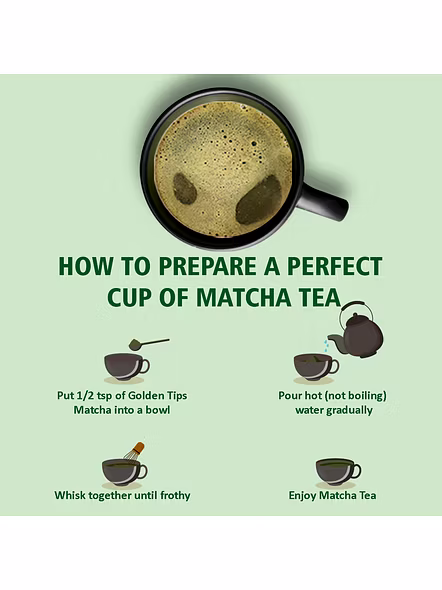 HOW TO PREPARE A PERFECT CUP OF MATCHA TEA

Put 1/2 tsp of Golden Tips Matcha into a bowl

Pour hot (not boiling) water gradually

Whisk together until frothy

Enjoy Matcha Tea