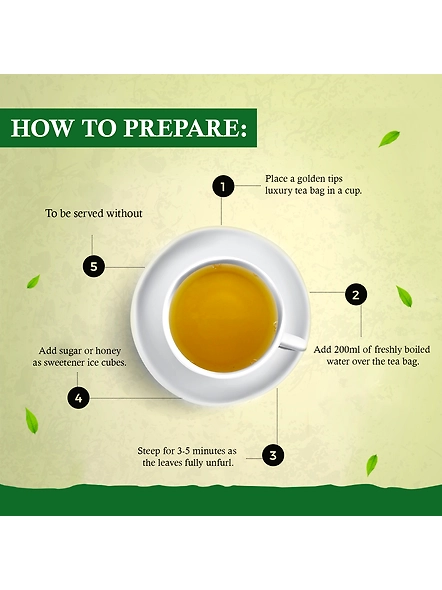 HOW TO PREPARE:

1
Place a golden tips luxury tea bag in a cup.

2
Add 200ml of freshly boiled water over the tea bag.

3
Steep for 3-5 minutes as the leaves fully unfurl.

4
Add sugar or honey as sweetener ice cubes.

5
To be served without