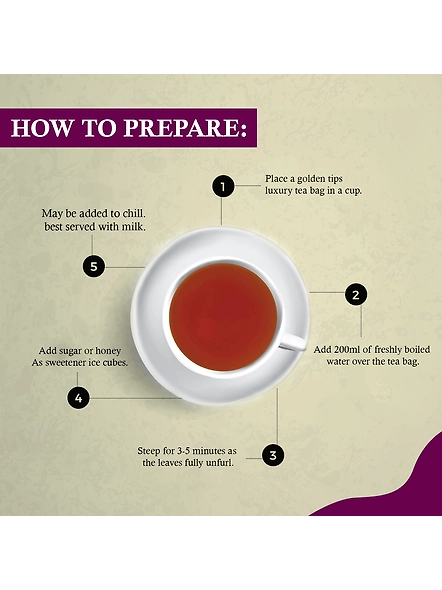 HOW TO PREPARE:

1
Place a golden tips luxury tea bag in a cup.

2
Add 200ml of freshly boiled water over the tea bag.

3
Steep for 3-5 minutes as the leaves fully unfurl.

4
Add sugar or honey As sweetener ice cubes.

5
May be added to chill. best served with milk.