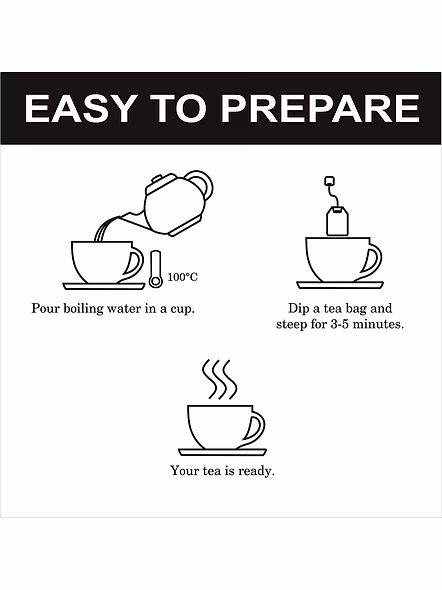 EASY TO PREPARE

100°C

Pour boiling water in a cup.

Dip a tea bag and steep for 3-5 minutes.

Your tea is ready.