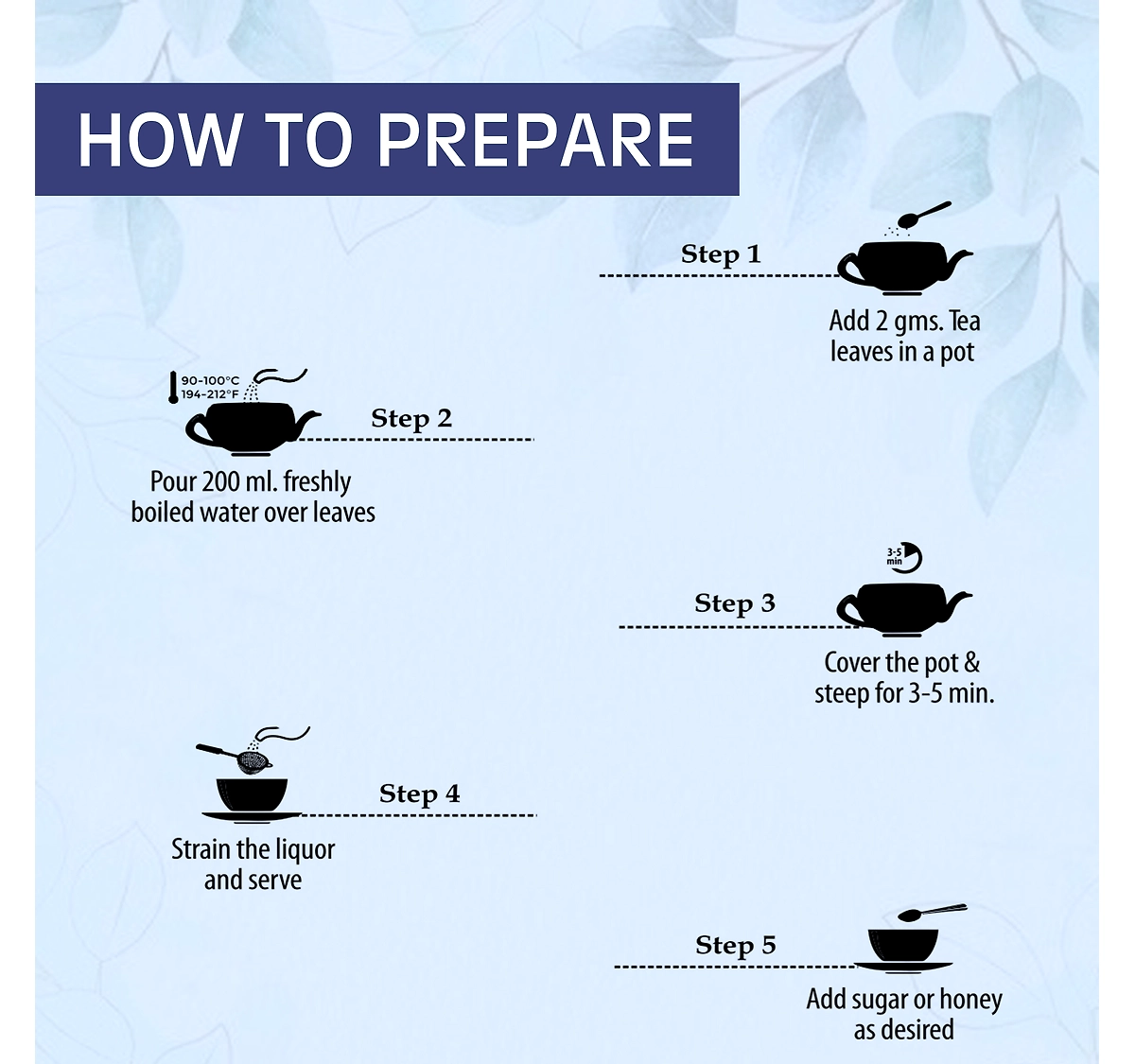 HOW TO PREPARE

Step 1

Add 2 gms. Tea leaves in a pot

90-100°C
194-212°F

Step 2

Pour 200 ml. freshly boiled water over leaves

3-5 min

Step 3

Cover the pot & steep for 3-5 min.

Step 4

Strain the liquor and serve

Step 5

Add sugar or honey as desired