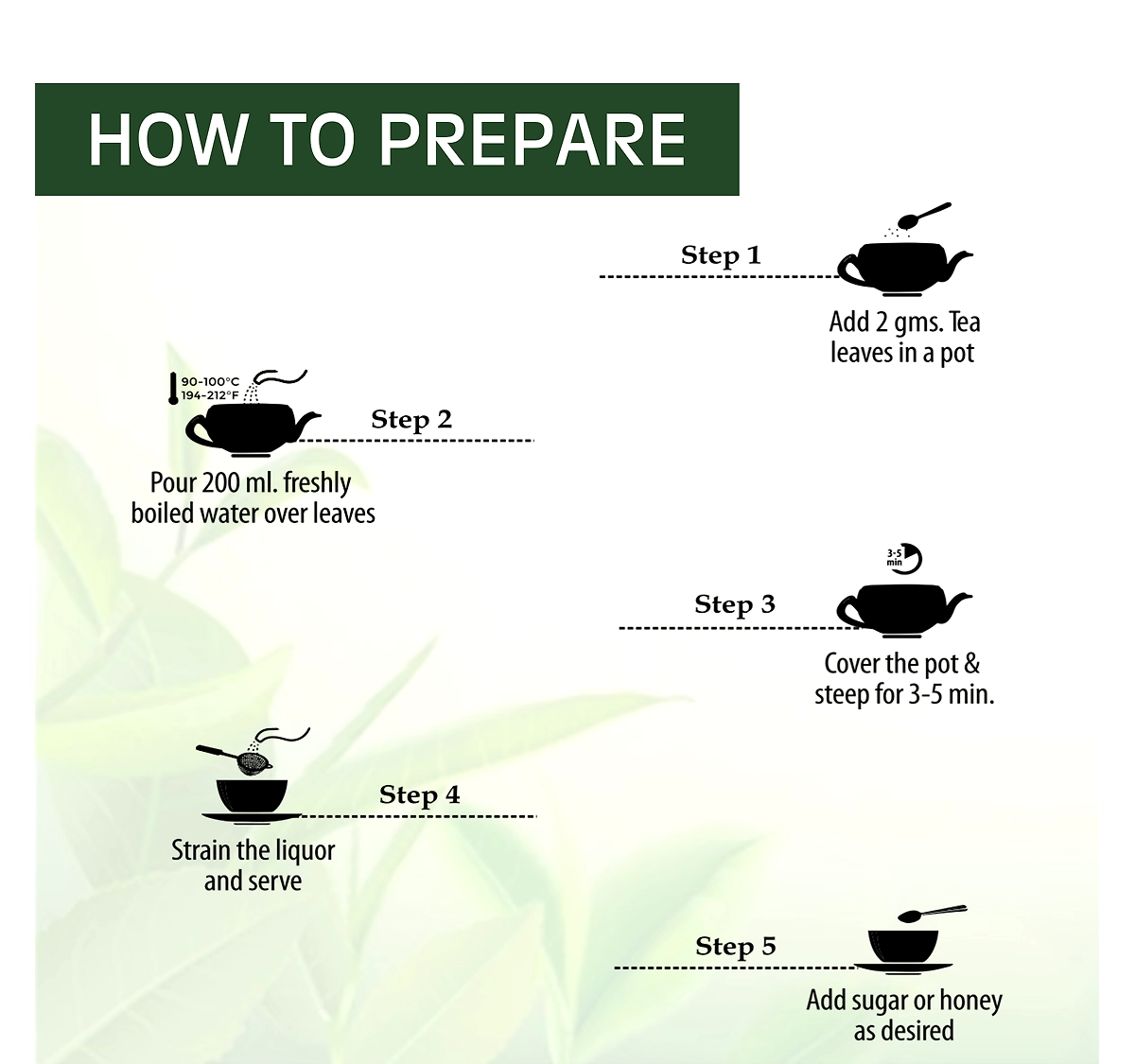 HOW TO PREPARE

Step 1

Add 2 gms. Tea leaves in a pot

90-100°C
194-212°F

Step 2

Pour 200 ml. freshly boiled water over leaves

3-5 min

Step 3

Cover the pot & steep for 3-5 min.

Step 4

Strain the liquor and serve

Step 5

Add sugar or honey as desired