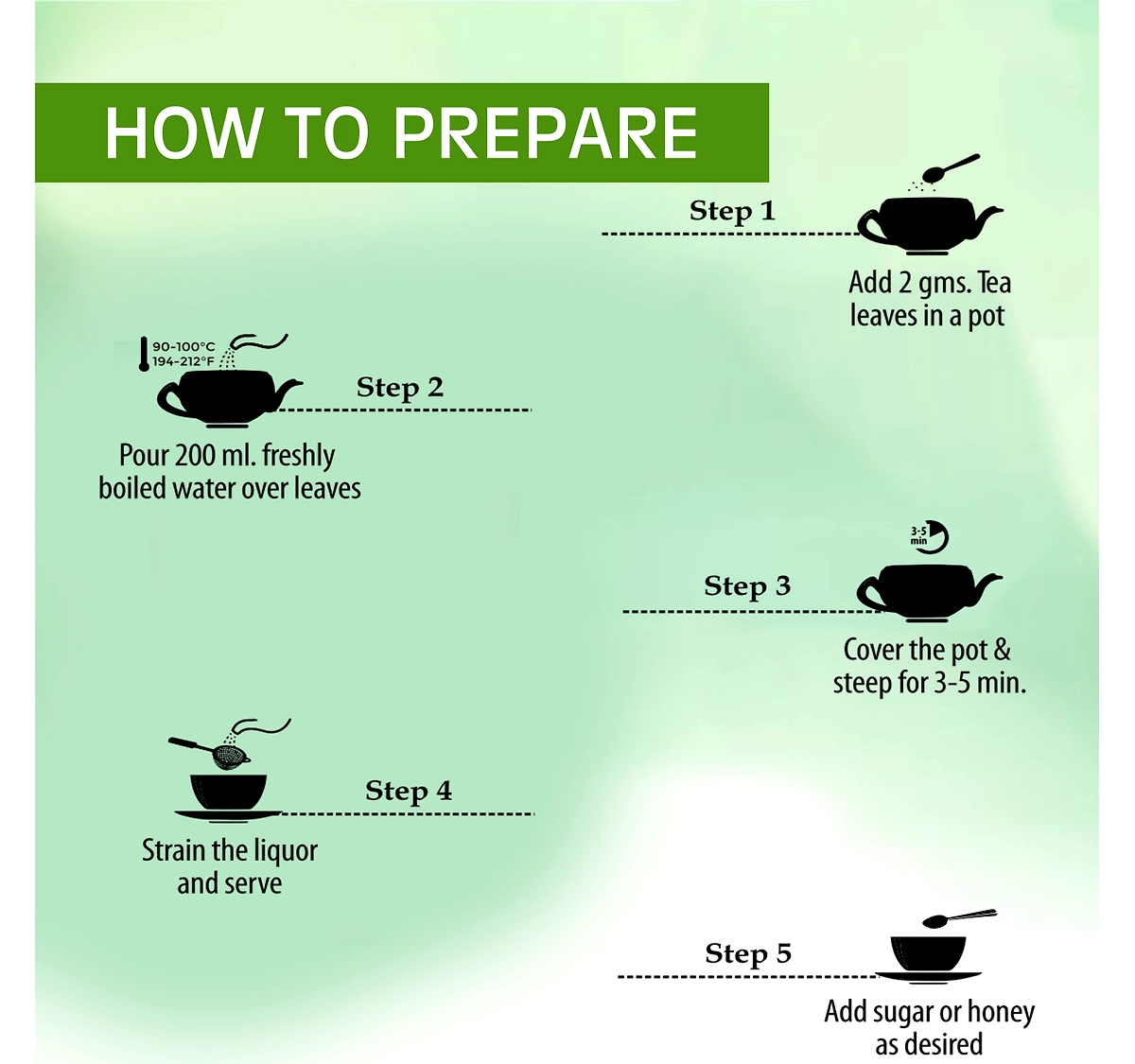 HOW TO PREPARE

Step 1

Add 2 gms. Tea leaves in a pot

90-100°C
194-212°F

Step 2

Pour 200 ml. freshly boiled water over leaves

3-5 min

Step 3

Cover the pot & steep for 3-5 min.

Step 4

Strain the liquor and serve

Step 5

Add sugar or honey as desired